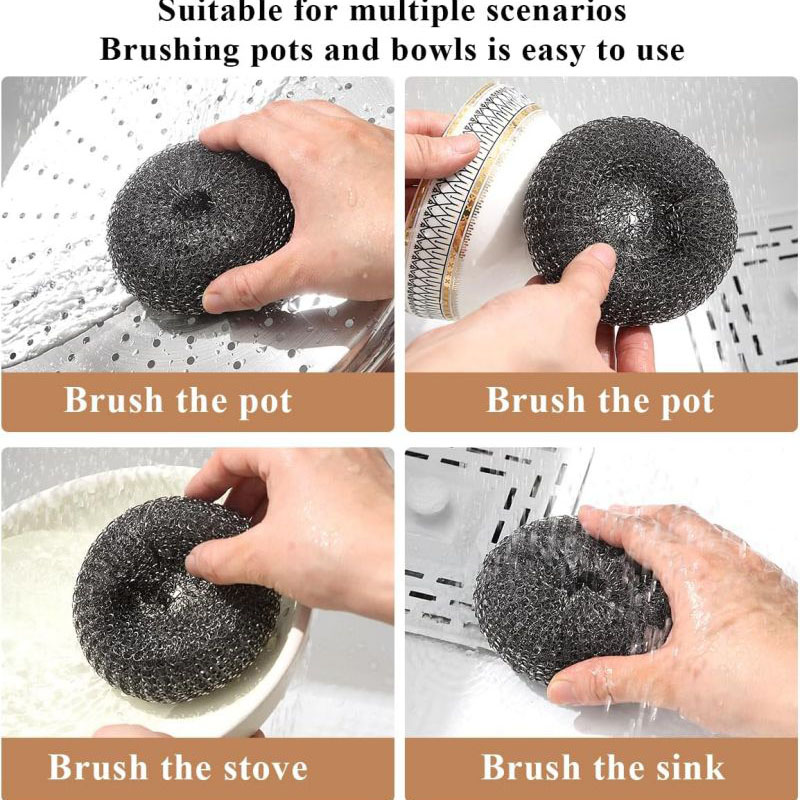 Suitable for multiple scenarios
Brushing pots and bowls is easy to use

Brush the pot

Brush the pot

Brush the stove

Brush the sink