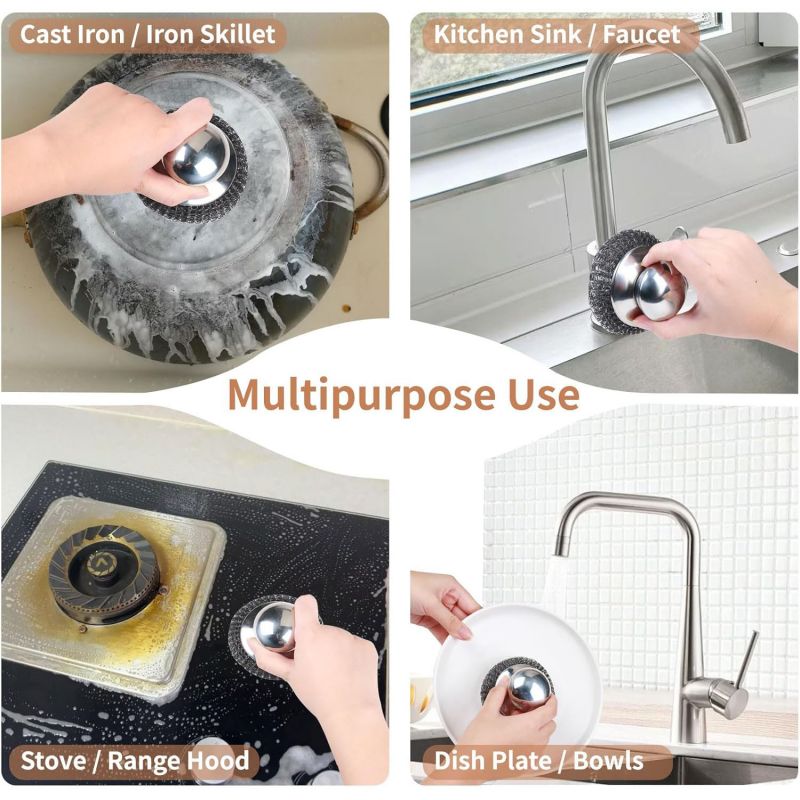 Cast Iron / Iron Skillet

Kitchen Sink / Faucet

Multipurpose Use

Stove / Range Hood

Dish Plate / Bowls